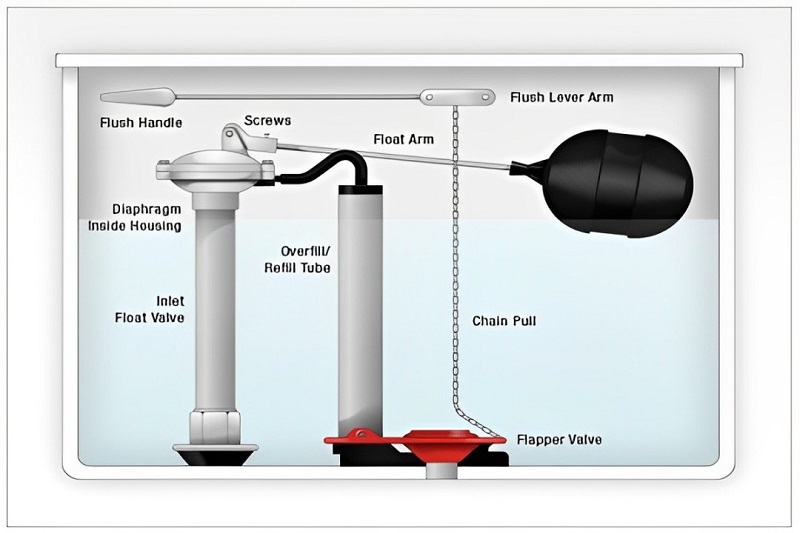 Flush Lever Arm
Flush Handle
Screws
Float Arm
Diaphragm Inside Housing
Overfill/ Refill Tube
Inlet Float Valve
Chain Pull
Flapper Valve